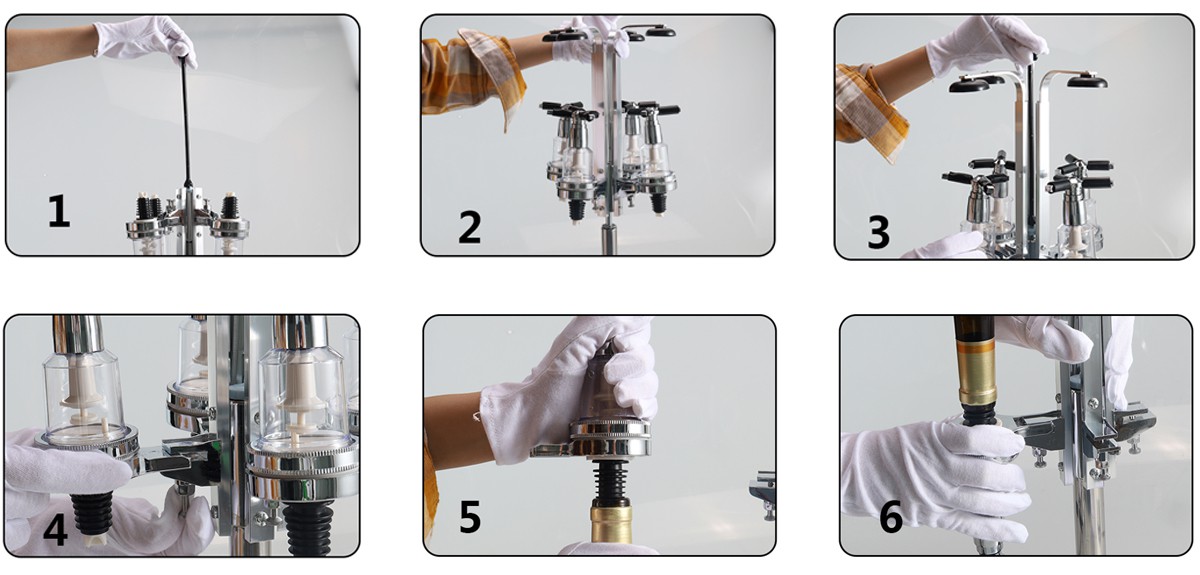 1

2

3

4

5

6